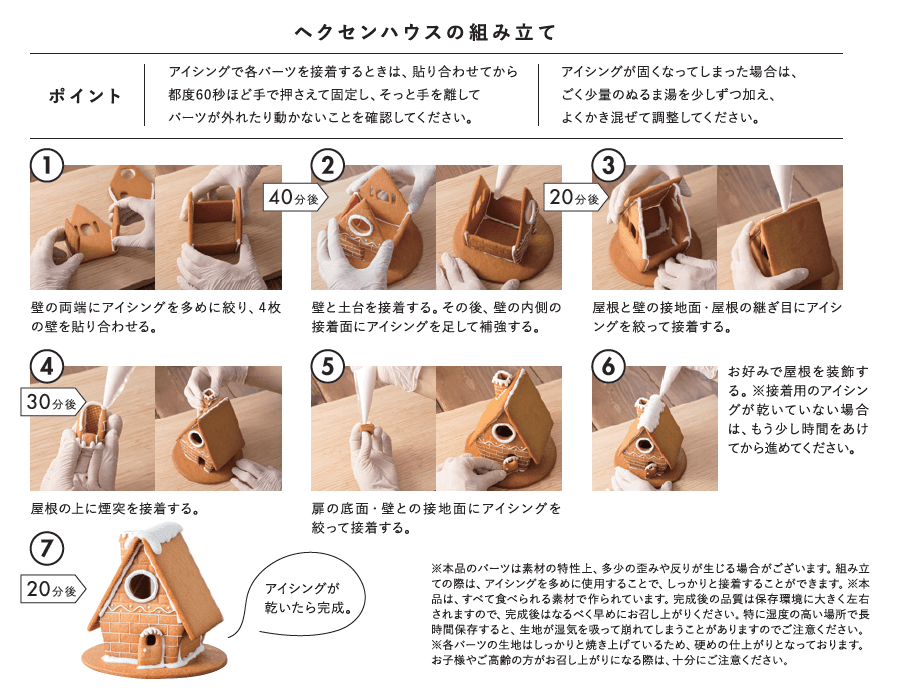 ヘクセンハウスの組み立て

ポイント

アイシングで各パーツを接着するときは、貼り合わせてから都度60秒ほど手で押さえて固定し、そっと手を離してパーツが外れたり動かないことを確認してください。

アイシングが固くなってしまった場合は、ごく少量のぬるま湯を少しずつ加え、よくかき混ぜて調整してください。

1

壁の両端にアイシングを多めに絞り、4枚の壁を貼り合わせる。

2

40分後

壁と土台を接着する。その後、壁の内側の接着面にアイシングを足して補強する。

3

20分後

屋根と壁の接地面・屋根の継ぎ目にアイシングを絞って接着する。

4

30分後

屋根の上に煙突を接着する。

5

扉の底面・壁との接地面にアイシングを絞って接着する。

6

お好みで屋根を装飾する。※接着用のアイシングが乾いていない場合は、もう少し時間をあけてから進めてください。

7

20分後

アイシングが乾いたら完成。

※本品のパーツは素材の特性上、多少の歪みや反りが生じる場合がございます。組み立ての際は、アイシングを多めに使用することで、しっかりと接着することができます。※本品は、すべて食べられる素材で作られています。完成後の品質は保存環境に大きく左右されますので、完成後はなるべく早めにお召し上がりください。特に湿度の高い場所で長時間保存すると、生地が湿気を吸って崩れてしまうことがありますのでご注意ください。※各パーツの生地はしっかりと焼き上げているため、硬めの仕上がりとなっております。お子様やご高齢の方がお召し上がりになる際は、十分にご注意ください。